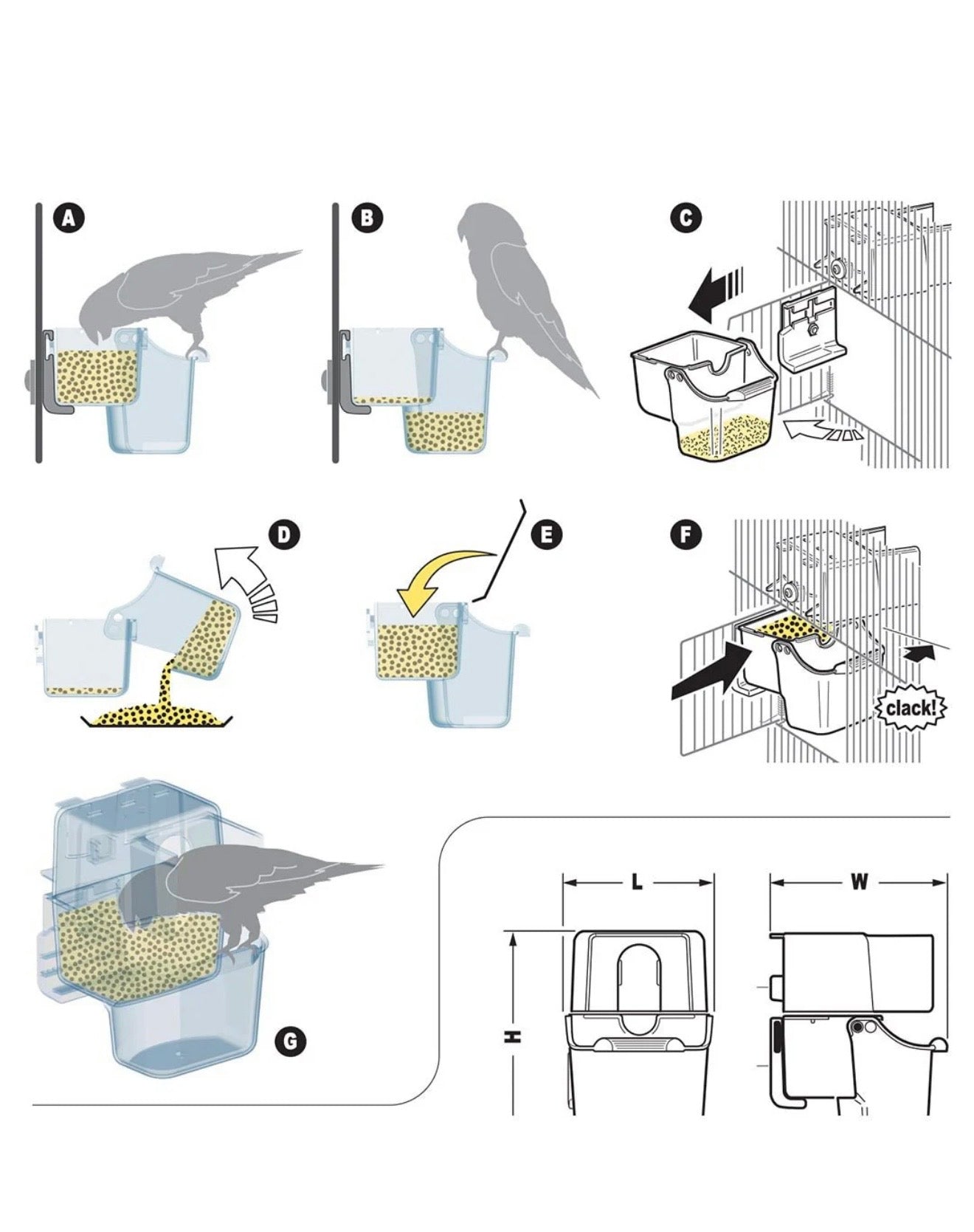 A

B

C

D

E

F

clack!

G

L

W

H